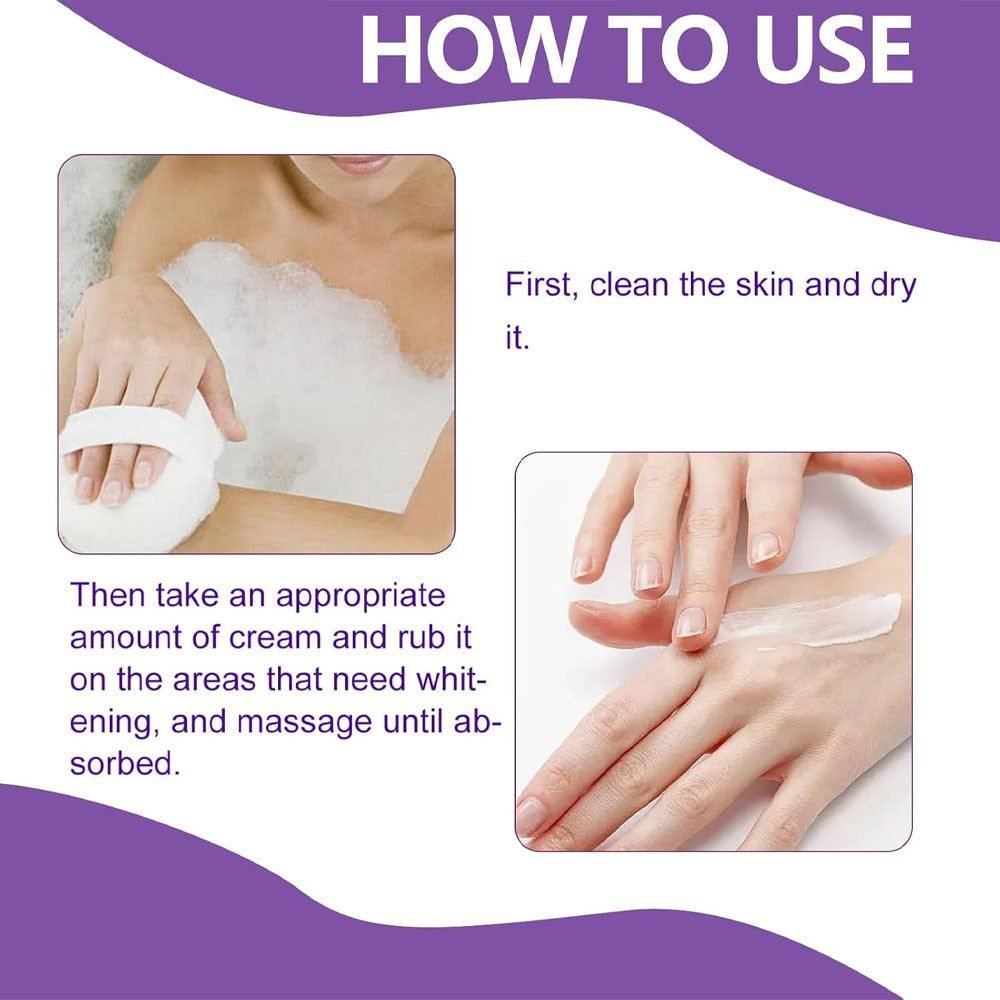 HOW TO USE

First, clean the skin and dry it.

Then take an appropriate amount of cream and rub it on the areas that need whitening, and massage until absorbed.