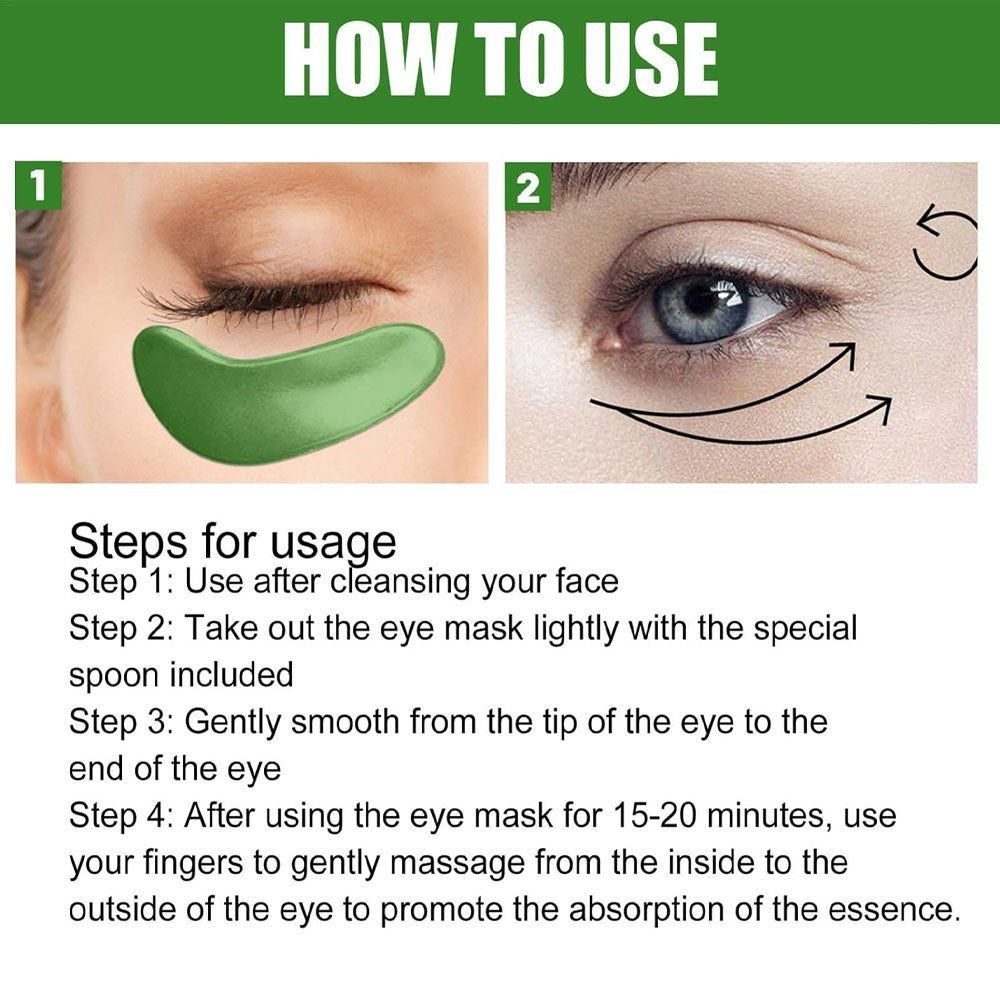 HOW TO USE

1

2

Steps for usage
Step 1: Use after cleansing your face
Step 2: Take out the eye mask lightly with the special spoon included
Step 3: Gently smooth from the tip of the eye to the end of the eye
Step 4: After using the eye mask for 15-20 minutes, use your fingers to gently massage from the inside to the outside of the eye to promote the absorption of the essence.