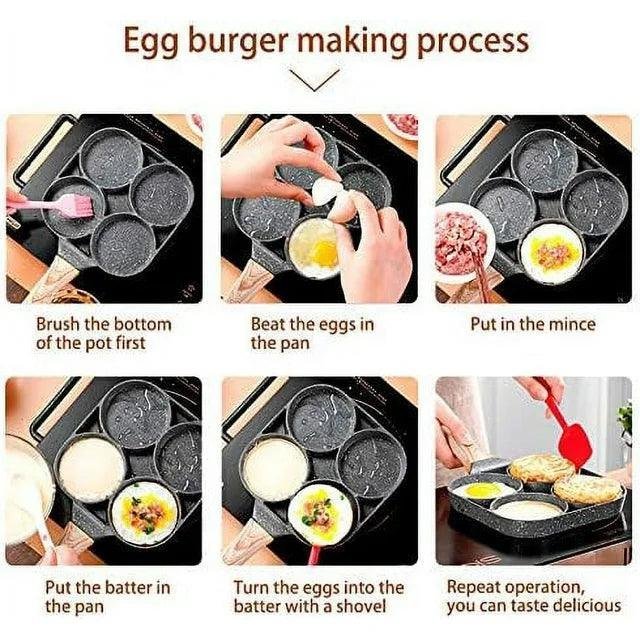 Egg burger making process

Brush the bottom of the pot first

Beat the eggs in the pan

Put in the mince

Put the batter in the pan

Turn the eggs into the batter with a shovel

Repeat operation, you can taste delicious