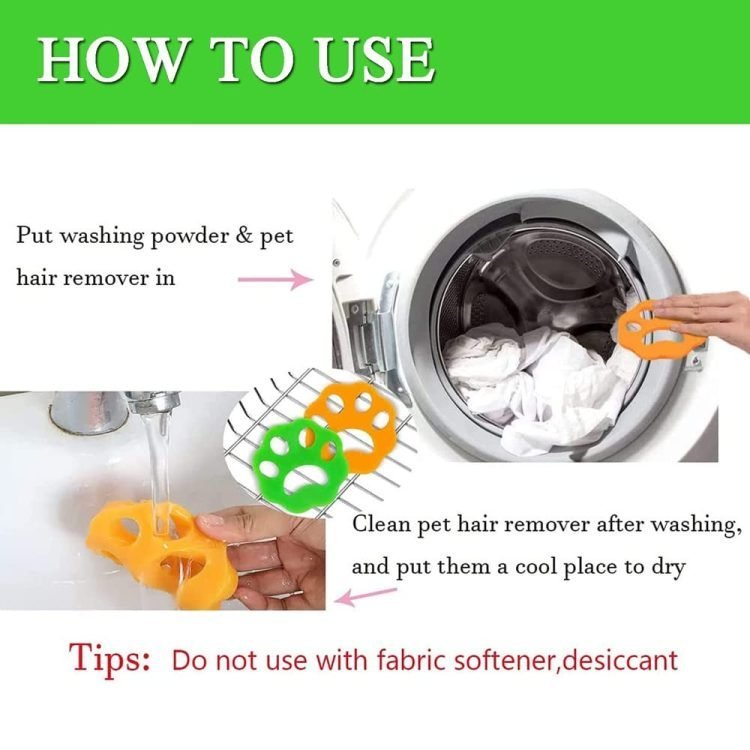 HOW TO USE

Put washing powder & pet hair remover in

Clean pet hair remover after washing, and put them a cool place to dry

Tips: Do not use with fabric softener,desiccant