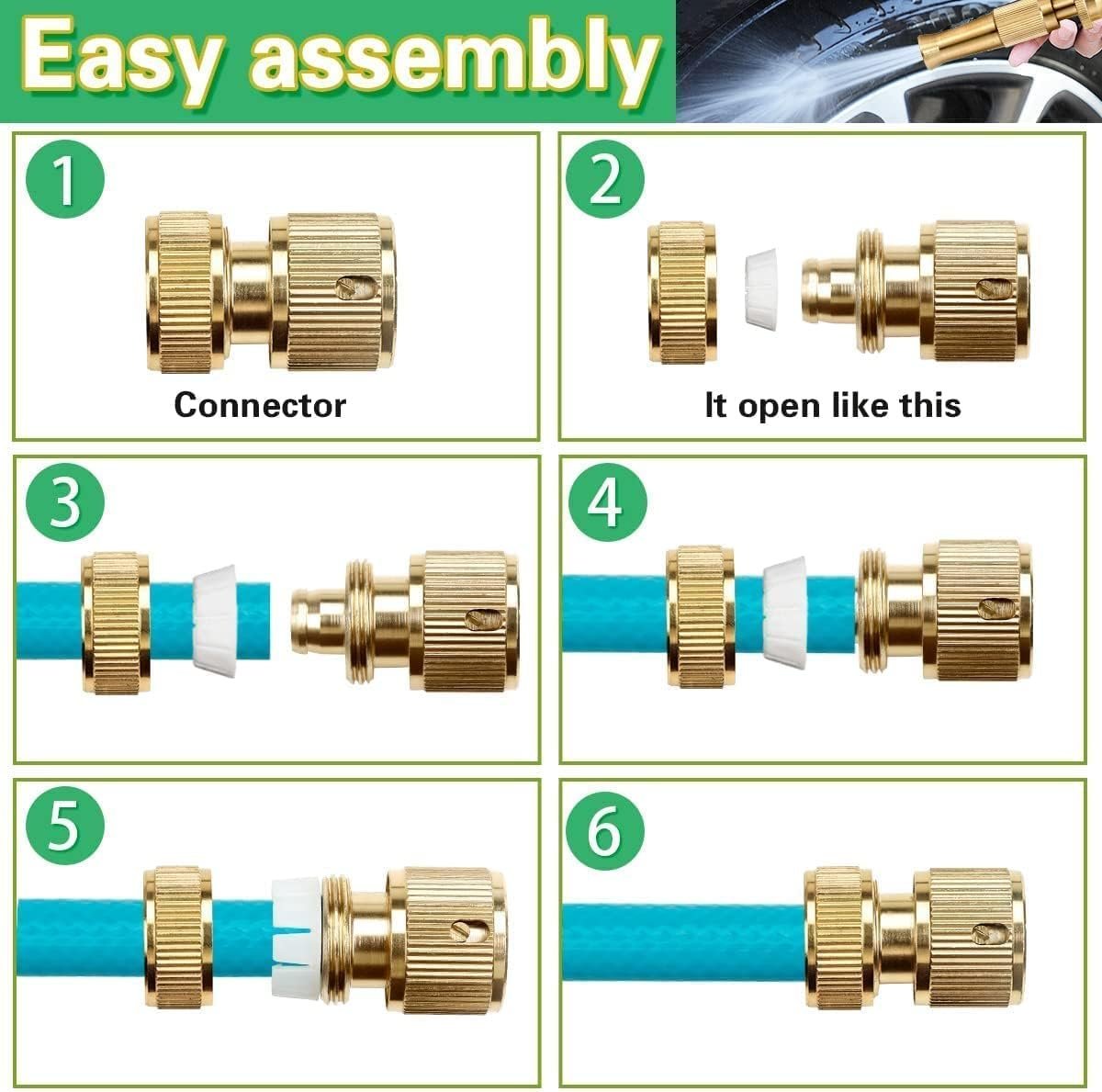 Easy assembly

1

Connector

2

It open like this

3

4

5

6