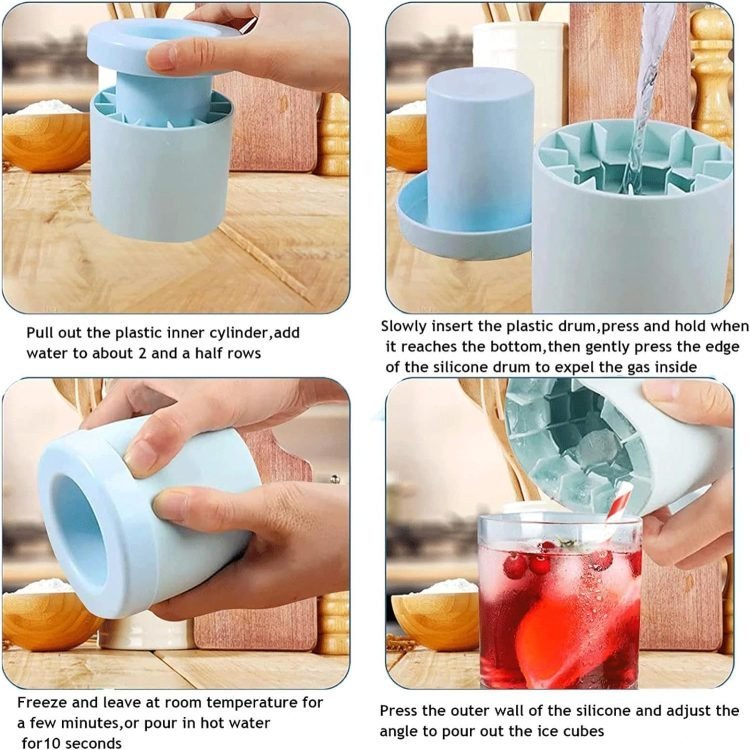 Pull out the plastic inner cylinder,add water to about 2 and a half rows

Slowly insert the plastic drum,press and hold when it reaches the bottom,then gently press the edge of the silicone drum to expel the gas inside

Freeze and leave at room temperature for a few minutes,or pour in hot water for10 seconds

Press the outer wall of the silicone and adjust the angle to pour out the ice cubes