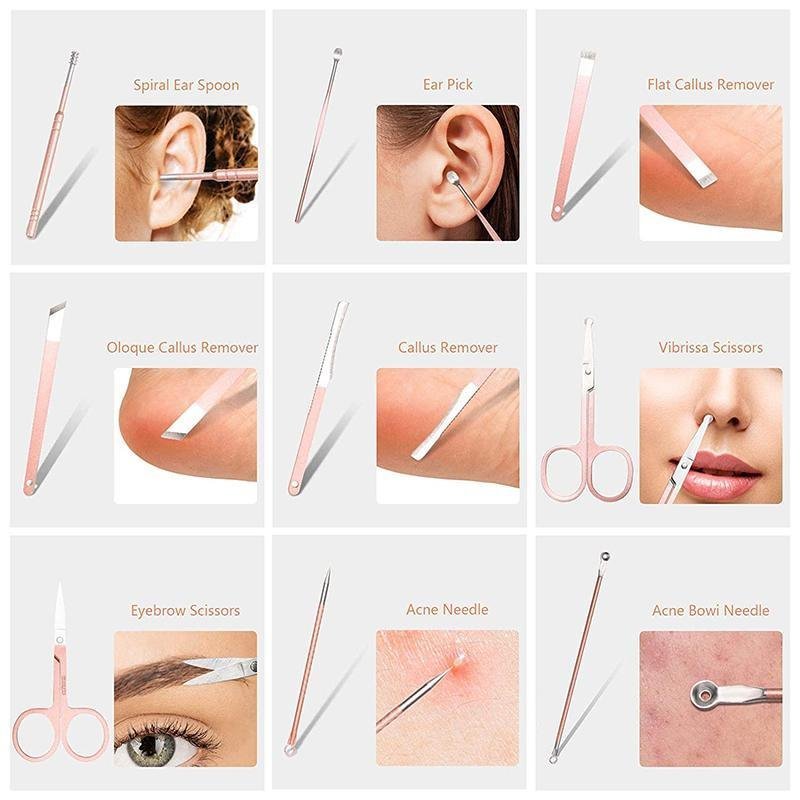 Spiral Ear Spoon

Ear Pick

Flat Callus Remover

Oloque Callus Remover

Callus Remover

Vibrissa Scissors

Eyebrow Scissors

Acne Needle

Acne Bowi Needle