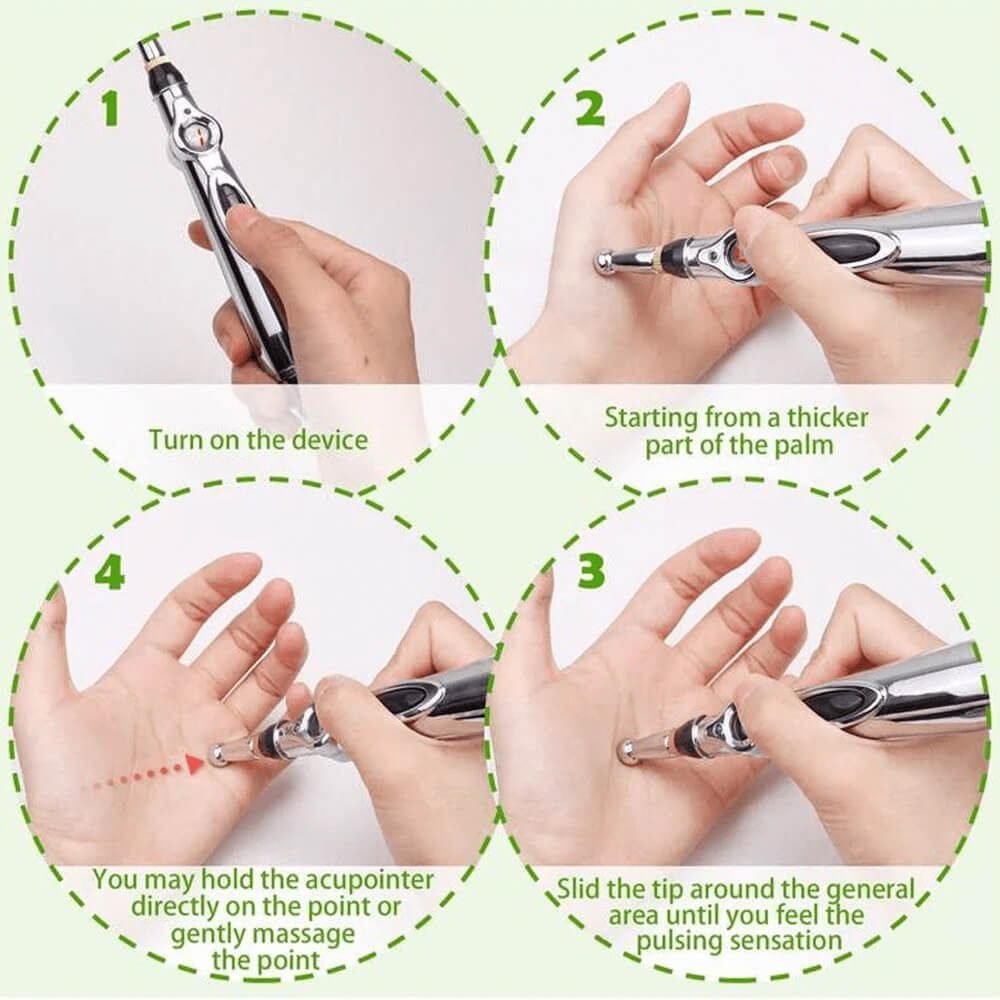 1

Turn on the device

2

Starting from a thicker part of the palm

4

You may hold the acupointer directly on the point or gently massage the point

3

Slid the tip around the general area until you feel the pulsing sensation