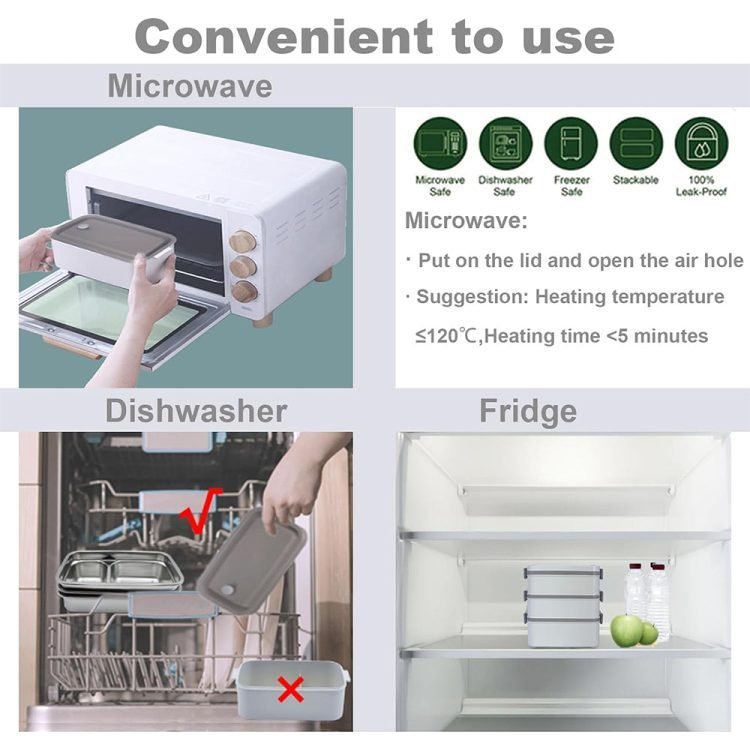 Convenient to use

Microwave

Microwave Safe

Dishwasher Safe

Freezer Safe

Stackable

100% Leak-Proof

Microwave:

· Put on the lid and open the air hole

· Suggestion: Heating temperature ≤120℃,Heating time <5 minutes

Dishwasher

Fridge