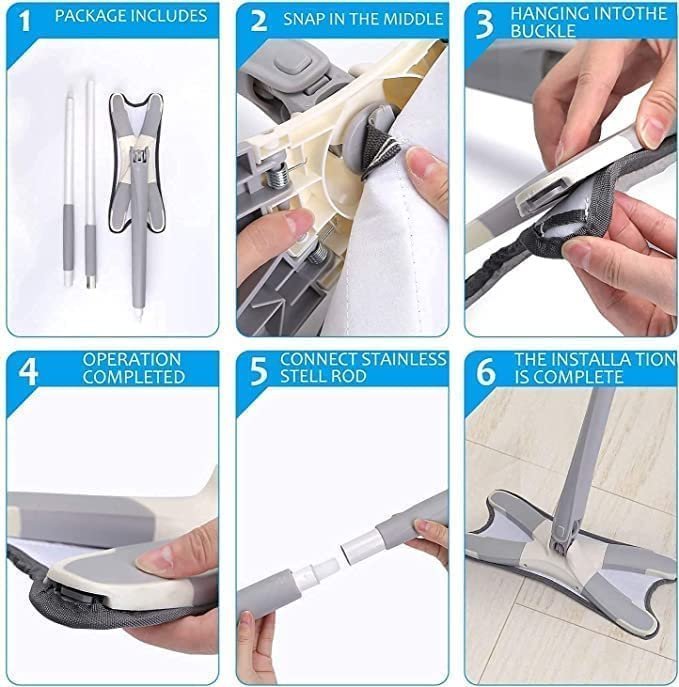 1 PACKAGE INCLUDES

2 SNAP IN THE MIDDLE

3 HANGING INTOTHE BUCKLE

4 OPERATION COMPLETED

5 CONNECT STAINLESS STELL ROD

6 THE INSTALLA TION IS COMPLETE