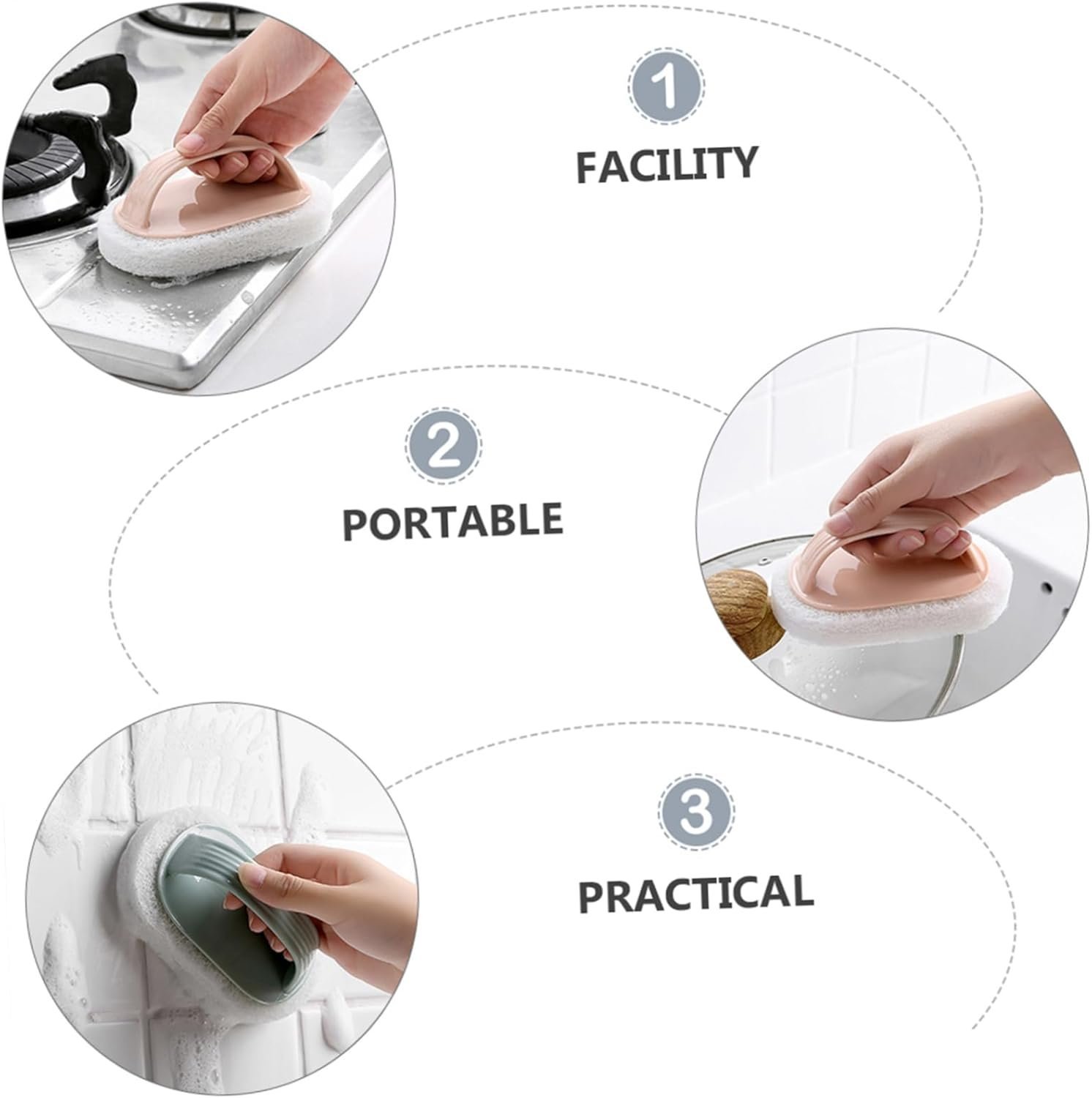 1
FACILITY

2
PORTABLE

3
PRACTICAL