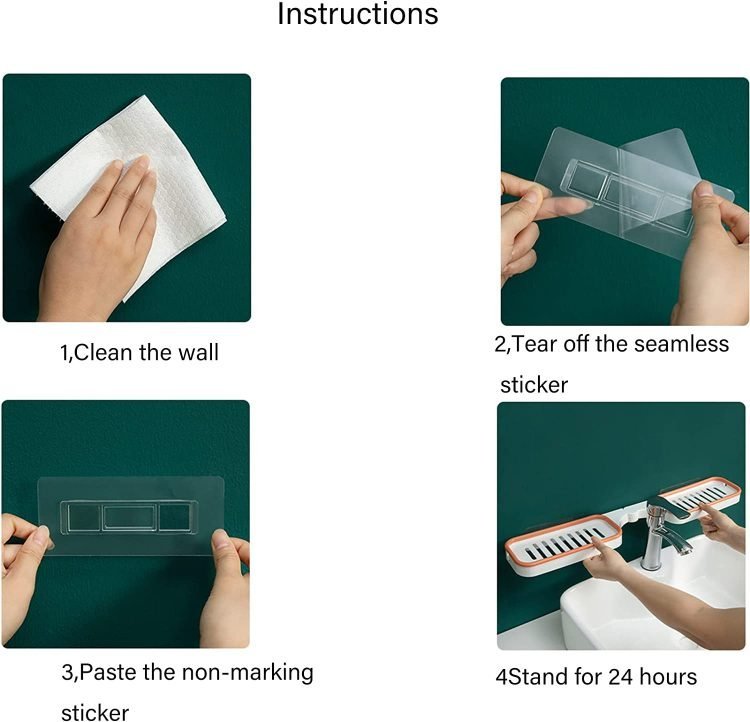 Instructions

1,Clean the wall

2,Tear off the seamless sticker

3,Paste the non-marking sticker

4Stand for 24 hours