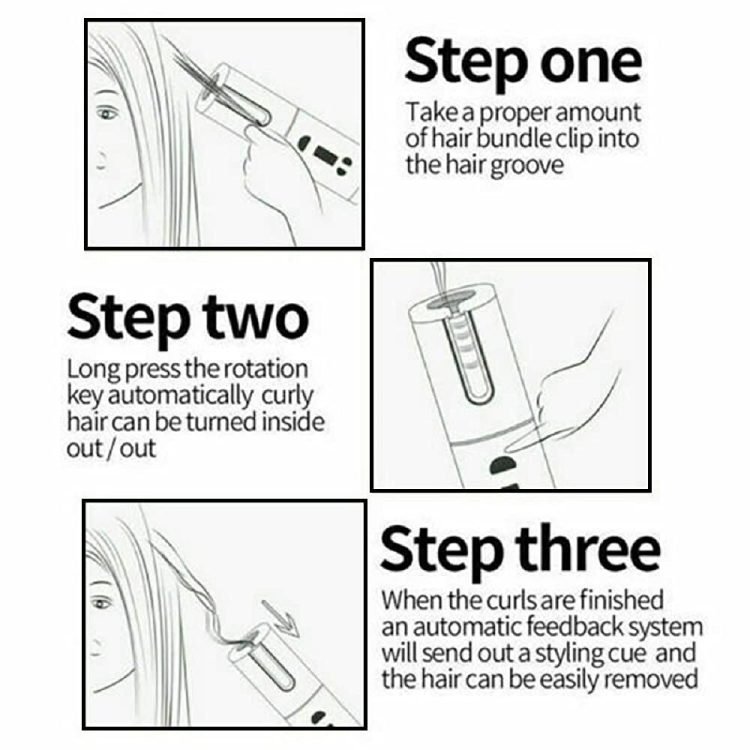 Step one
Take a proper amount of hair bundle clip into the hair groove

Step two
Long press the rotation key automatically curly hair can be turned inside out / out

Step three
When the curls are finished an automatic feedback system will send out a styling cue and the hair can be easily removed