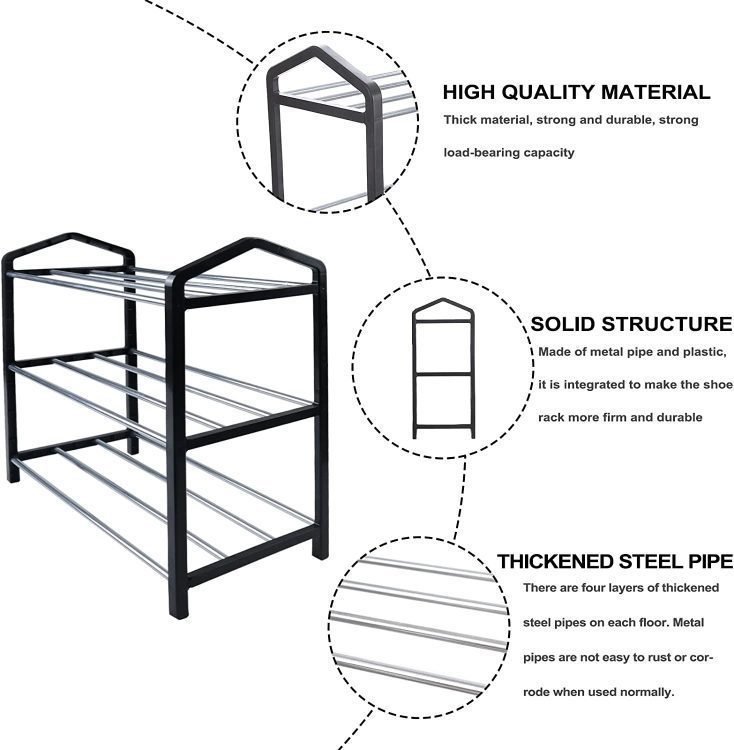 HIGH QUALITY MATERIAL

Thick material, strong and durable, strong load-bearing capacity

SOLID STRUCTURE

Made of metal pipe and plastic, it is integrated to make the shoe rack more firm and durable

THICKENED STEEL PIPE

There are four layers of thickened steel pipes on each floor. Metal pipes are not easy to rust or corrode when used normally.