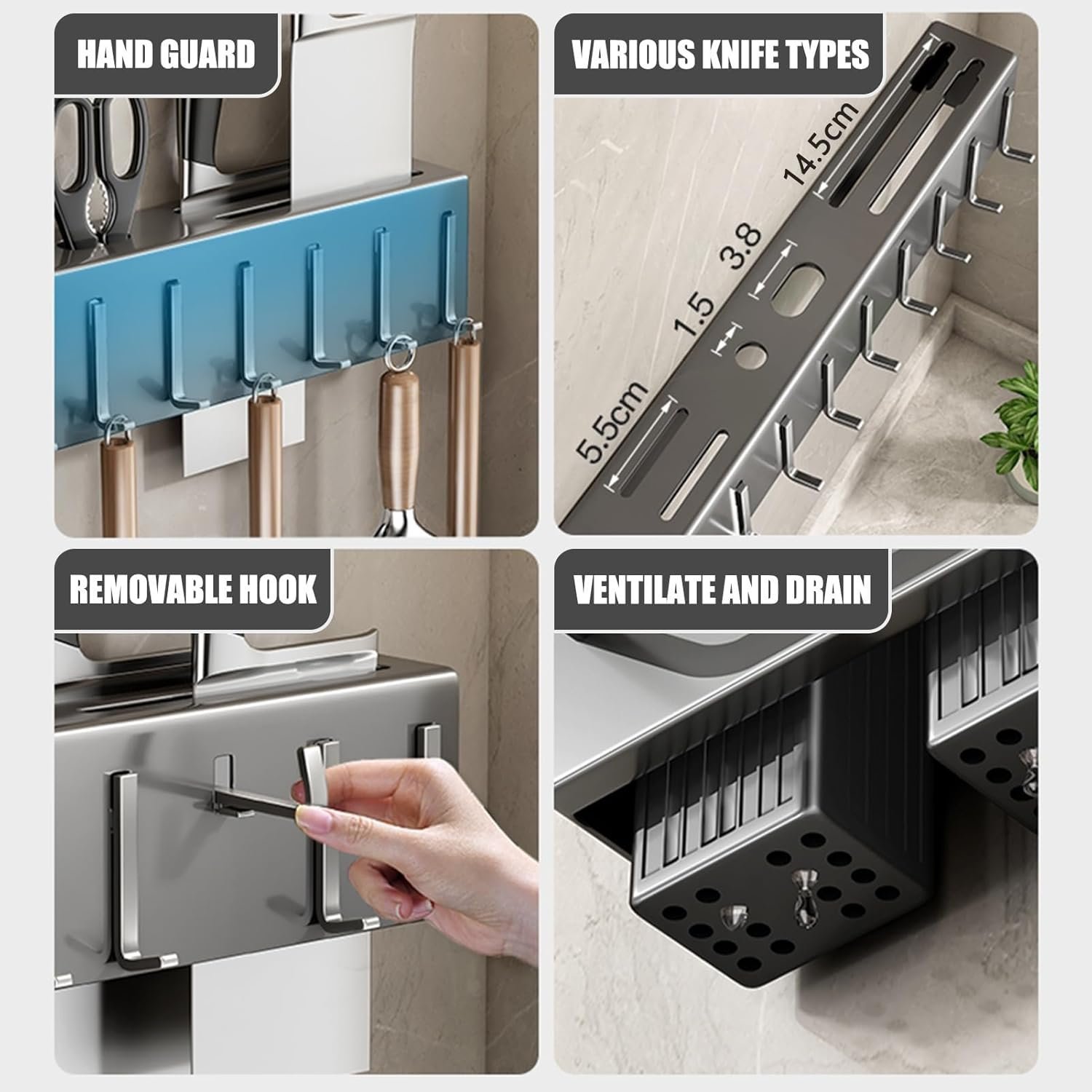 HAND GUARD

VARIOUS KNIFE TYPES

14.5cm

3.8

1.5

5.5cm

REMOVABLE HOOK

VENTILATE AND DRAIN