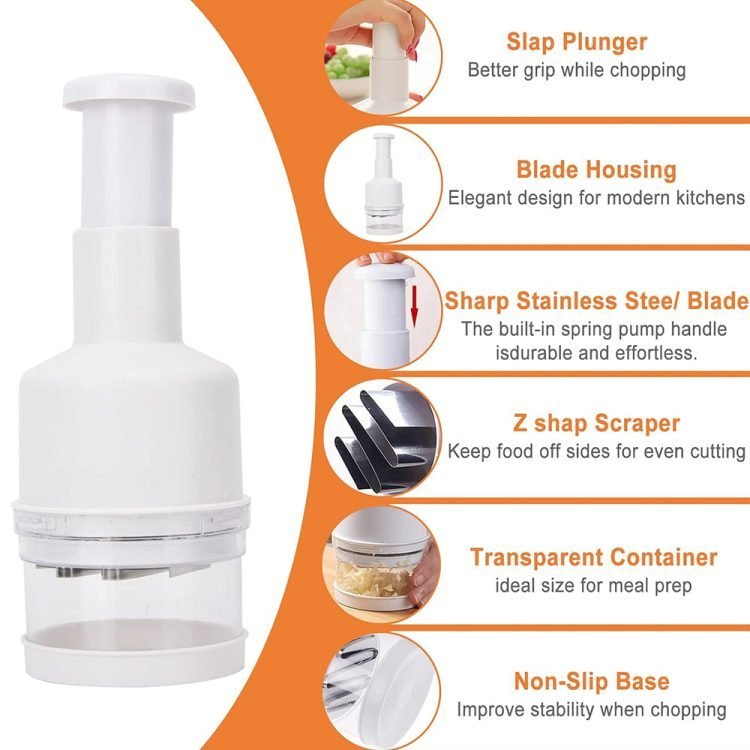 Slap Plunger
Better grip while chopping

Blade Housing
Elegant design for modern kitchens

Sharp Stainless Stee/ Blade
The built-in spring pump handle isdurable and effortless.

Z shap Scraper
Keep food off sides for even cutting

Transparent Container
ideal size for meal prep

Non-Slip Base
Improve stability when chopping