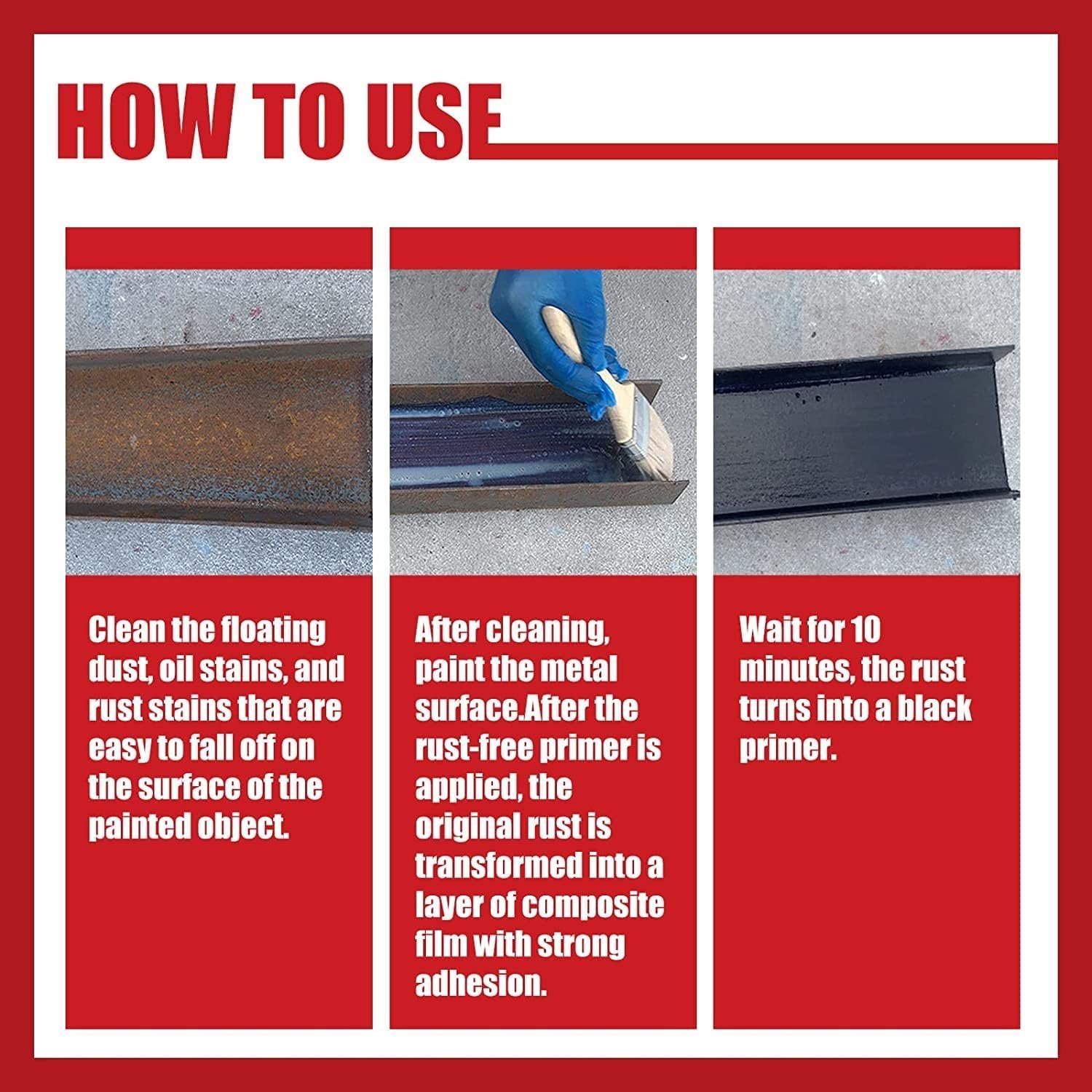 HOW TO USE

Clean the floating dust, oil stains, and rust stains that are easy to fall off on the surface of the painted object.

After cleaning, paint the metal surface.After the rust-free primer is applied, the original rust is transformed into a layer of composite film with strong adhesion.

Wait for 10 minutes, the rust turns into a black primer.