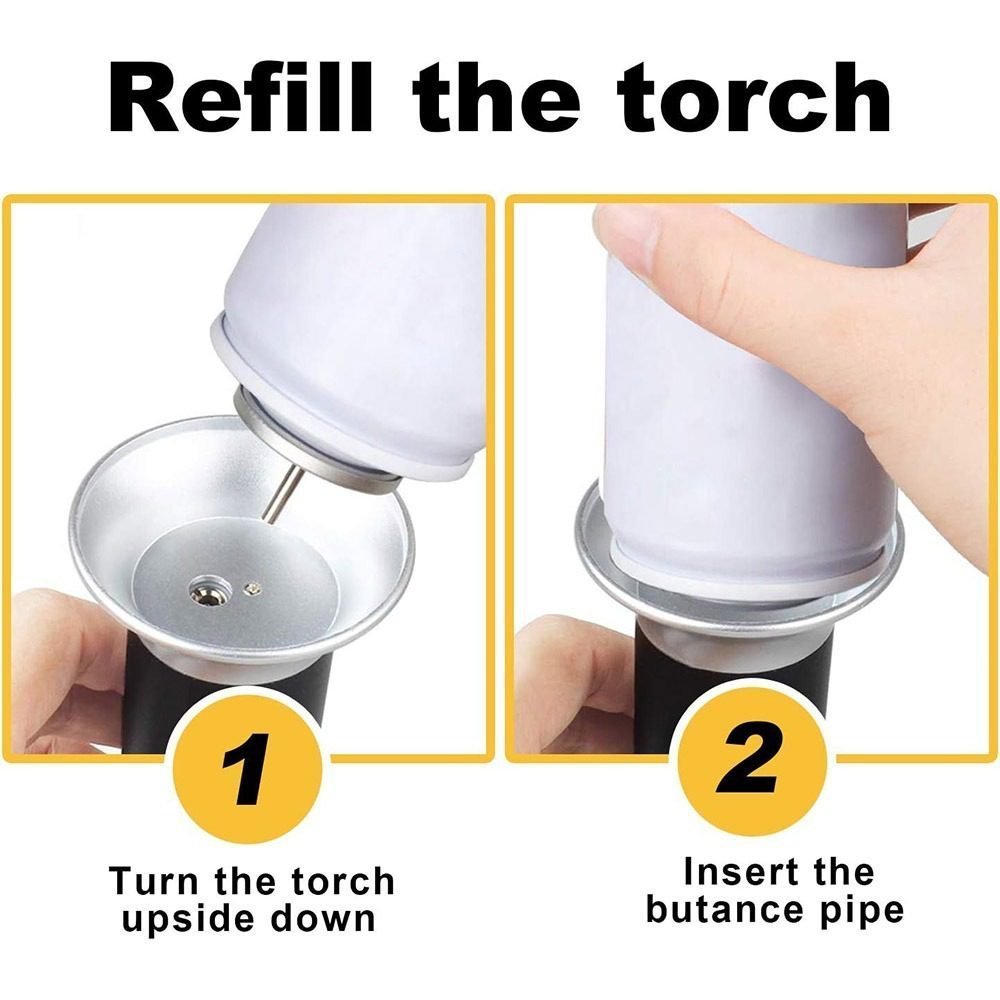 Refill the torch

1

Turn the torch upside down

2

Insert the butance pipe