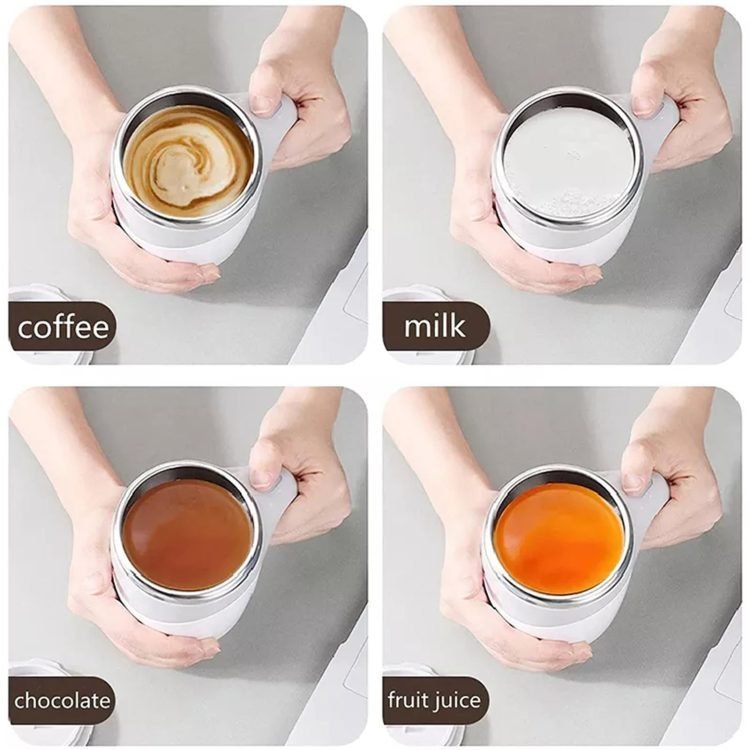 coffee

milk

chocolate

fruit juice