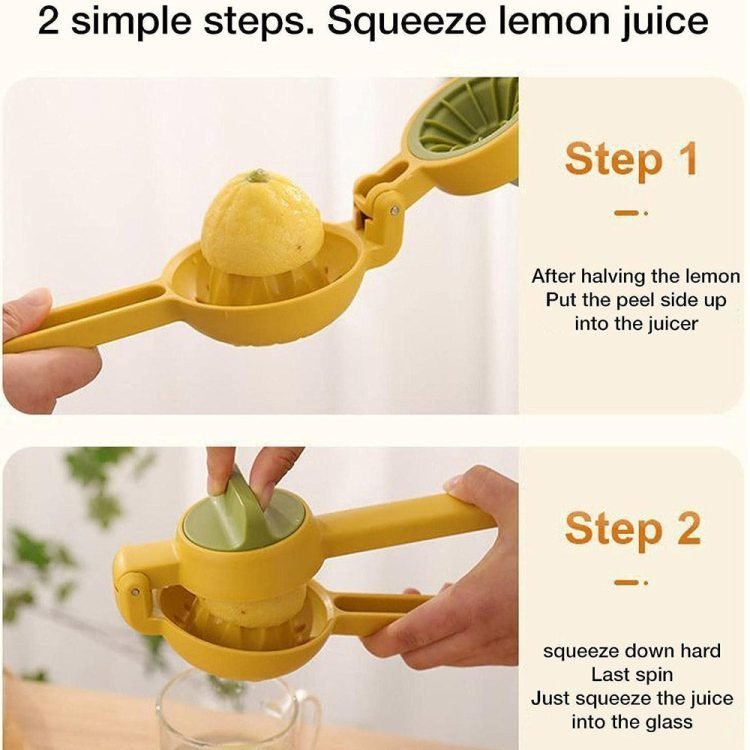 2 simple steps. Squeeze lemon juice

Step 1

After halving the lemon
Put the peel side up
into the juicer

Step 2

squeeze down hard
Last spin
Just squeeze the juice
into the glass