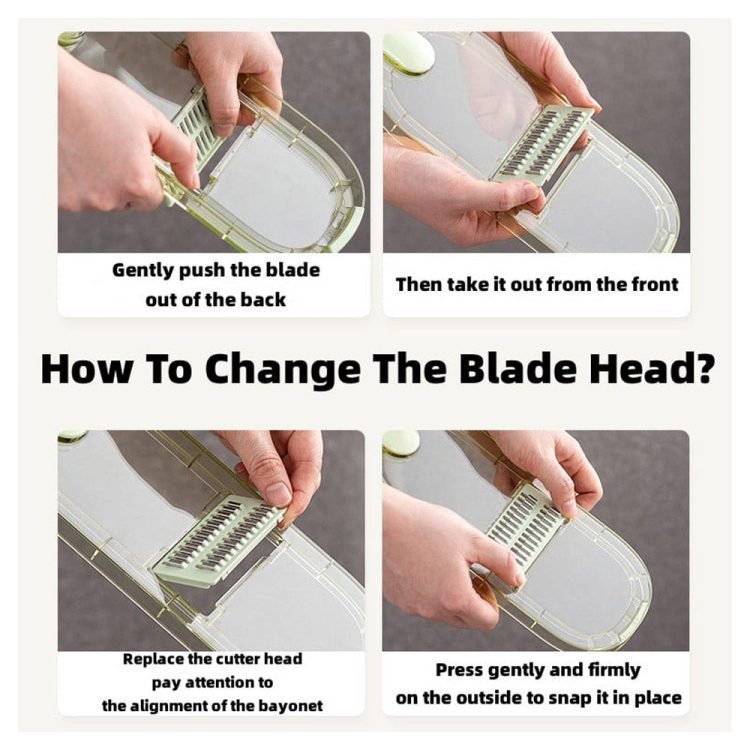 Gently push the blade out of the back

Then take it out from the front

How To Change The Blade Head?

Replace the cutter head pay attention to the alignment of the bayonet

Press gently and firmly on the outside to snap it in place