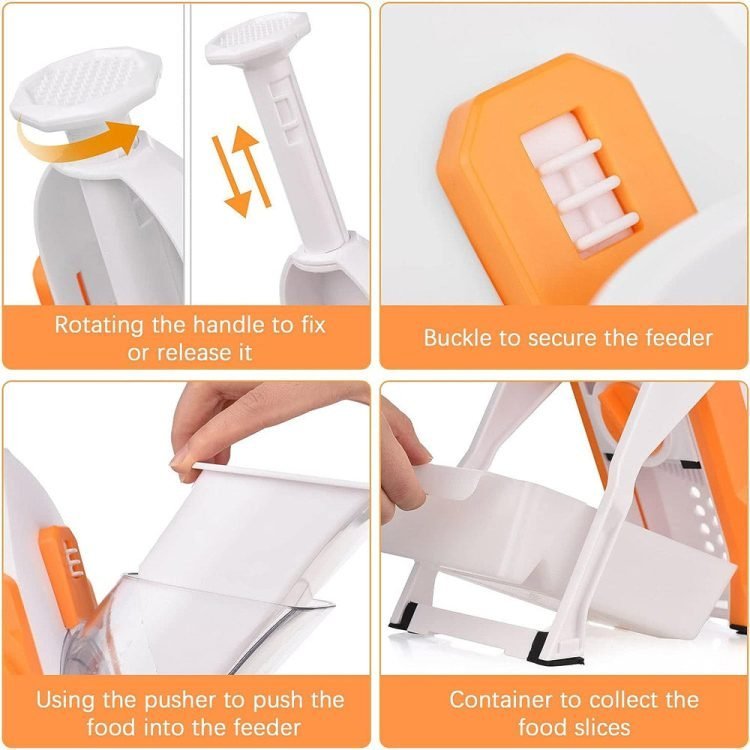 Rotating the handle to fix or release it

Buckle to secure the feeder

Using the pusher to push the food into the feeder

Container to collect the food slices