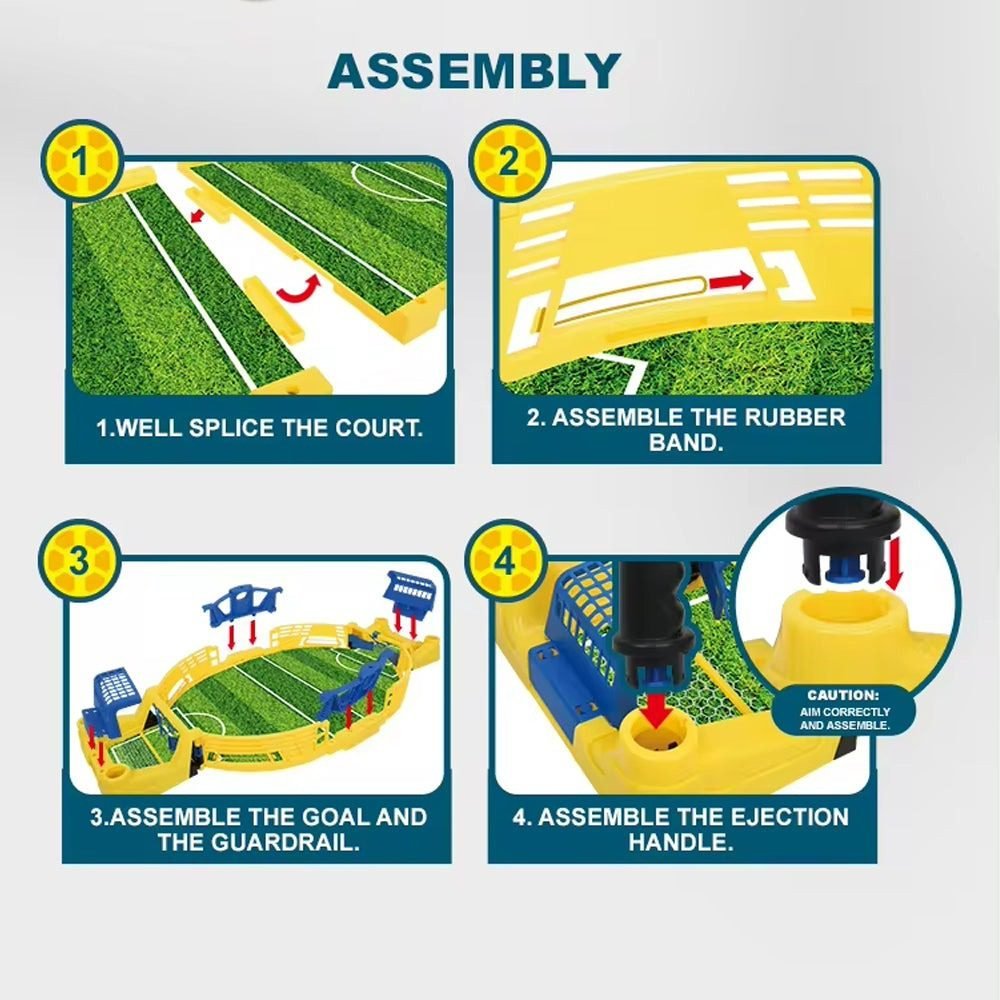 ASSEMBLY

1

1.WELL SPLICE THE COURT.

2

2. ASSEMBLE THE RUBBER BAND.

3

3.ASSEMBLE THE GOAL AND THE GUARDRAIL.

4

CAUTION: AIM CORRECTLY AND ASSEMBLE.

4. ASSEMBLE THE EJECTION HANDLE.