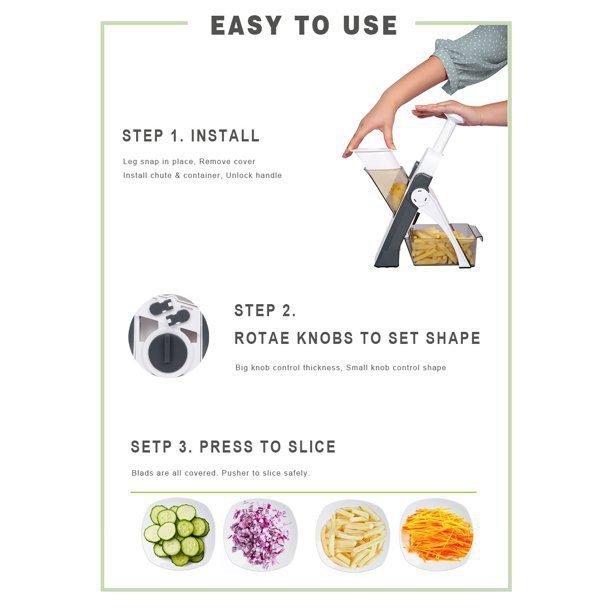 EASY TO USE

STEP 1. INSTALL

Leg snap in place, Remove cover
Install chute & container, Unlock handle

STEP 2.
ROTAE KNOBS TO SET SHAPE

Big knob control thickness, Small knob control shape

SETP 3. PRESS TO SLICE

Blads are all covered. Pusher to slice safely.