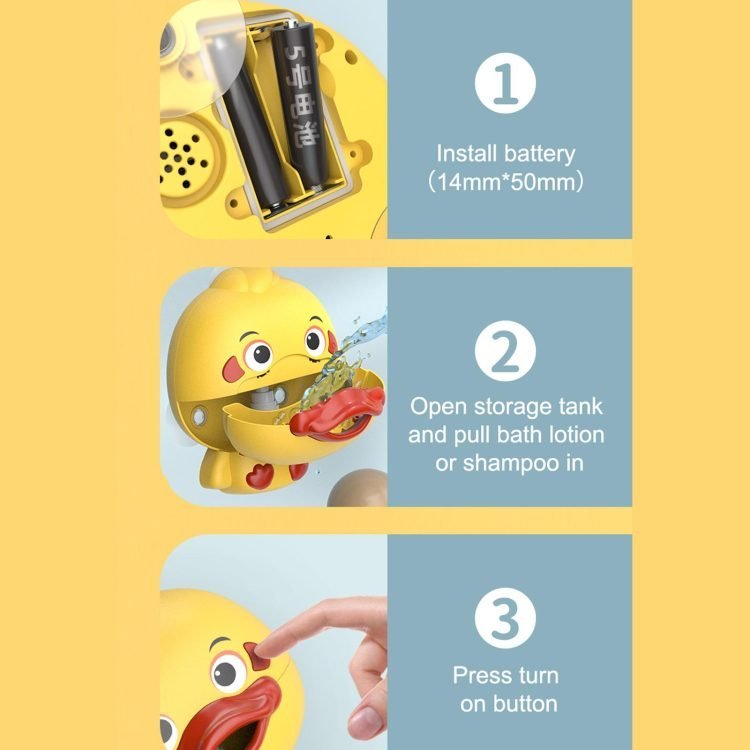 5号电池

1

Install battery (14mm*50mm)

2

Open storage tank and pull bath lotion or shampoo in

3

Press turn on button