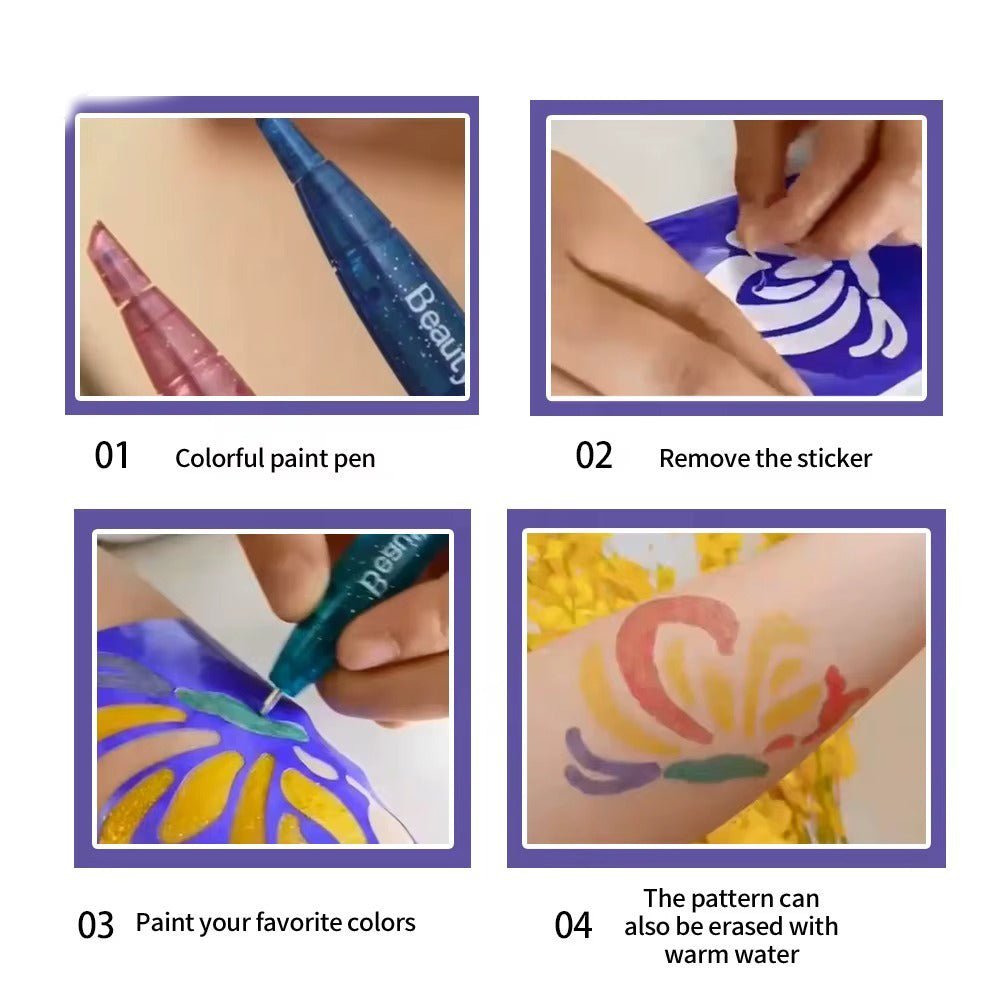 Beauty

01 Colorful paint pen

02 Remove the sticker

Beauty

03 Paint your favorite colors

04 The pattern can also be erased with warm water