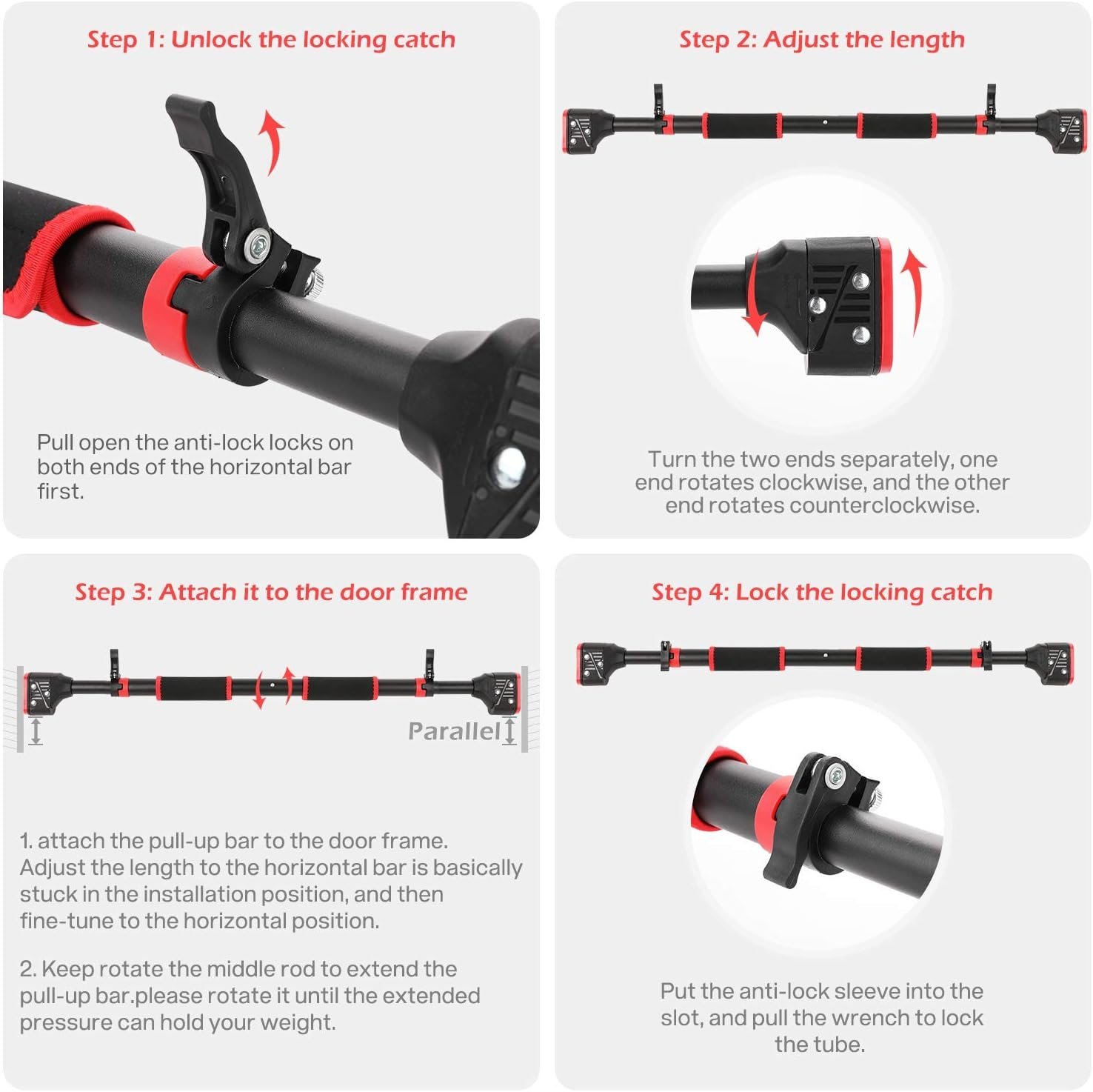 Step 1: Unlock the locking catch

Pull open the anti-lock locks on both ends of the horizontal bar first.

Step 2: Adjust the length

Turn the two ends separately, one end rotates clockwise, and the other end rotates counterclockwise.

Step 3: Attach it to the door frame

Parallel

1. attach the pull-up bar to the door frame. Adjust the length to the horizontal bar is basically stuck in the installation position, and then fine-tune to the horizontal position.

2. Keep rotate the middle rod to extend the pull-up bar.please rotate it until the extended pressure can hold your weight.

Step 4: Lock the locking catch

Put the anti-lock sleeve into the slot, and pull the wrench to lock the tube.