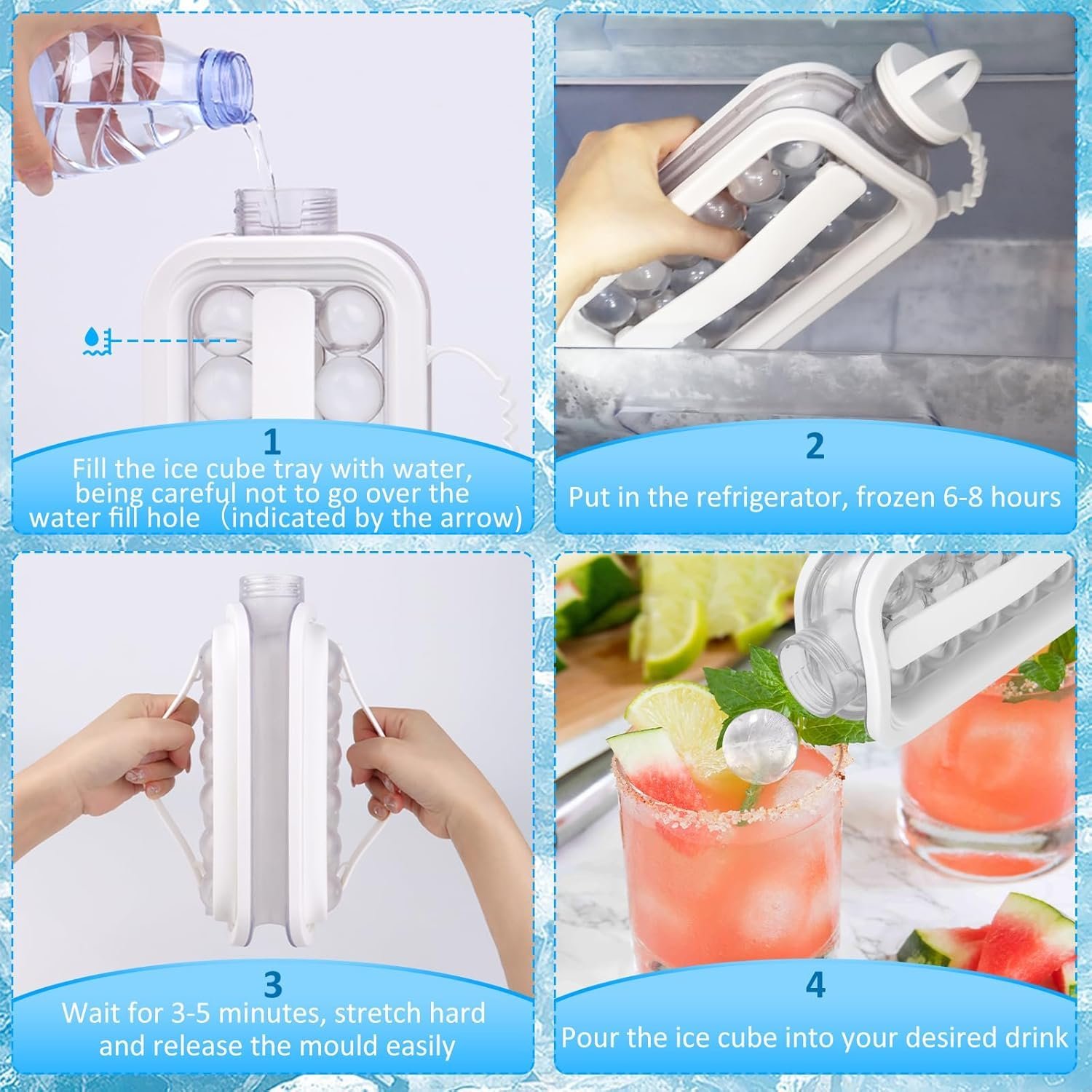 1
Fill the ice cube tray with water, being careful not to go over the water fill hole （indicated by the arrow)

2
Put in the refrigerator, frozen 6-8 hours

3
Wait for 3-5 minutes, stretch hard and release the mould easily

4
Pour the ice cube into your desired drink