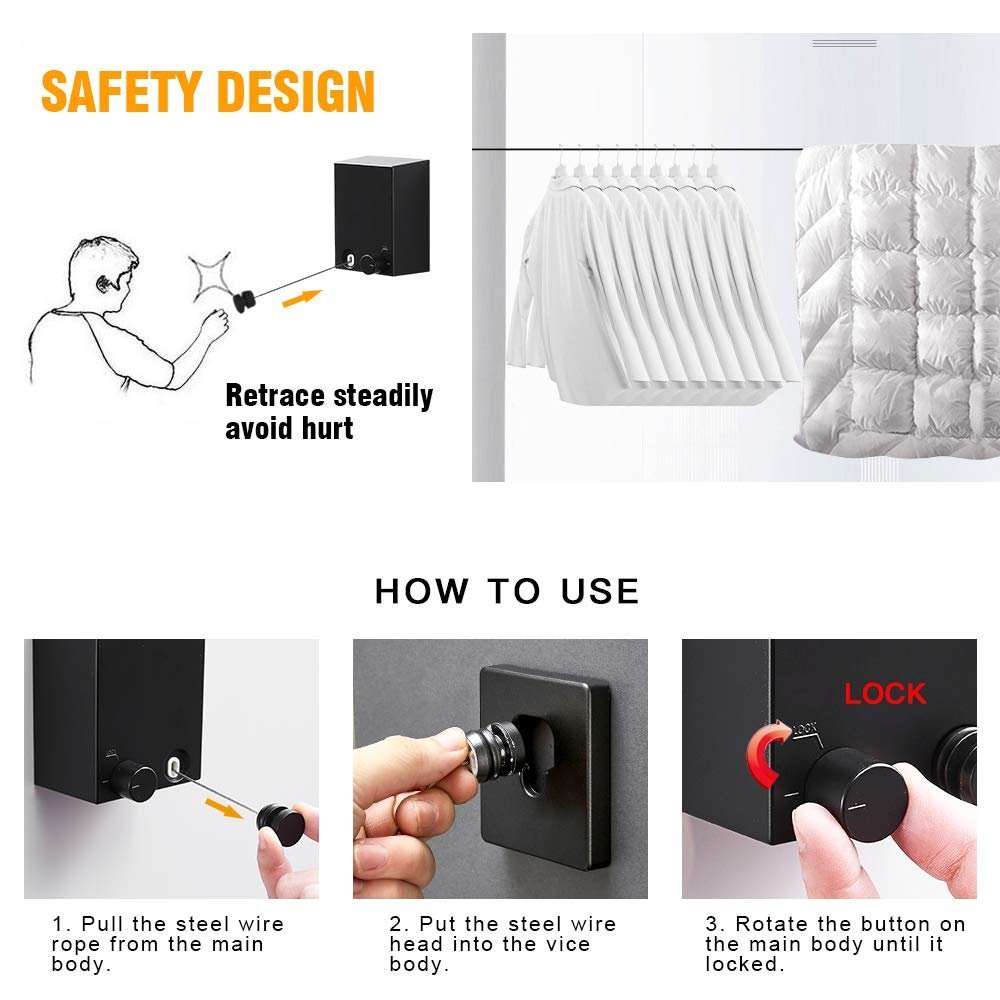 SAFETY DESIGN

Retrace steadily avoid hurt

HOW TO USE

LOCK

LOCK

1. Pull the steel wire rope from the main body.

2. Put the steel wire head into the vice body.

3. Rotate the button on the main body until it locked.