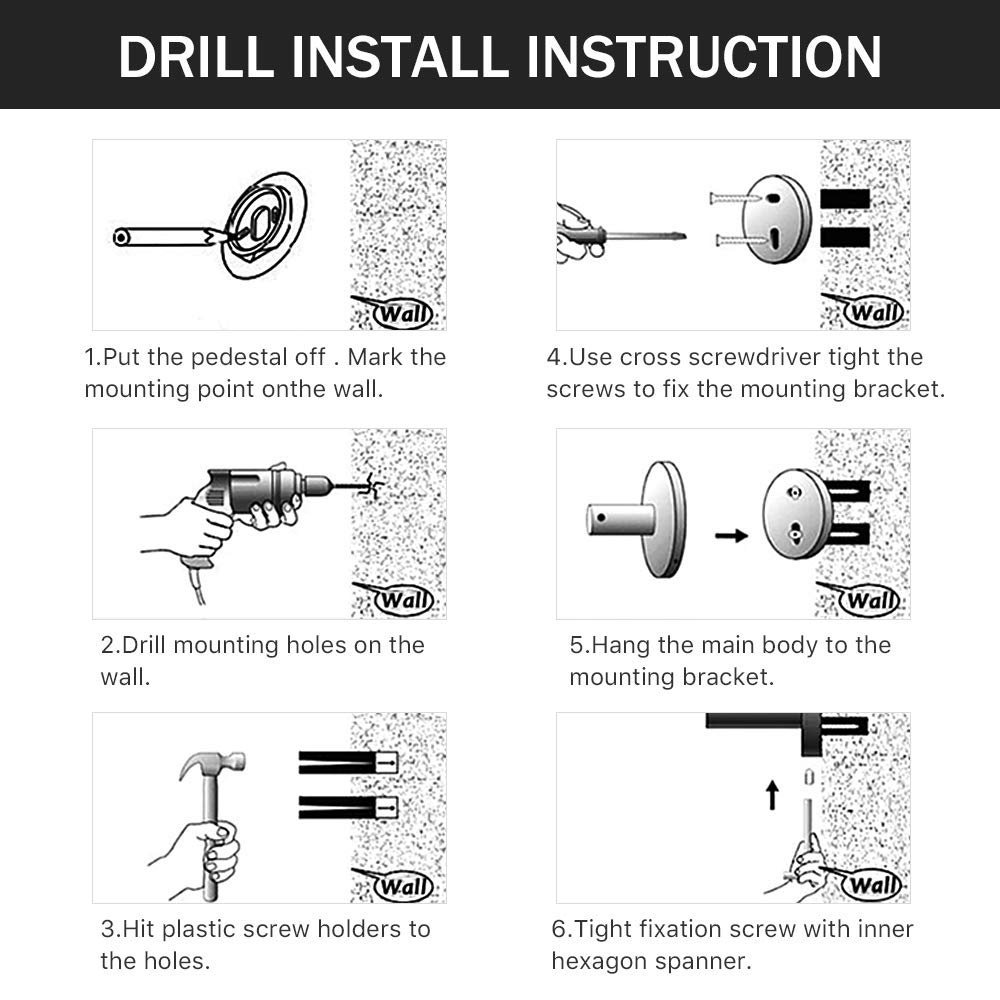 DRILL INSTALL INSTRUCTION

Wall

1.Put the pedestal off . Mark the mounting point onthe wall.

Wall

2.Drill mounting holes on the wall.

Wall

3.Hit plastic screw holders to the holes.

Wall

4.Use cross screwdriver tight the screws to fix the mounting bracket.

Wall

5.Hang the main body to the mounting bracket.

Wall

6.Tight fixation screw with inner hexagon spanner.