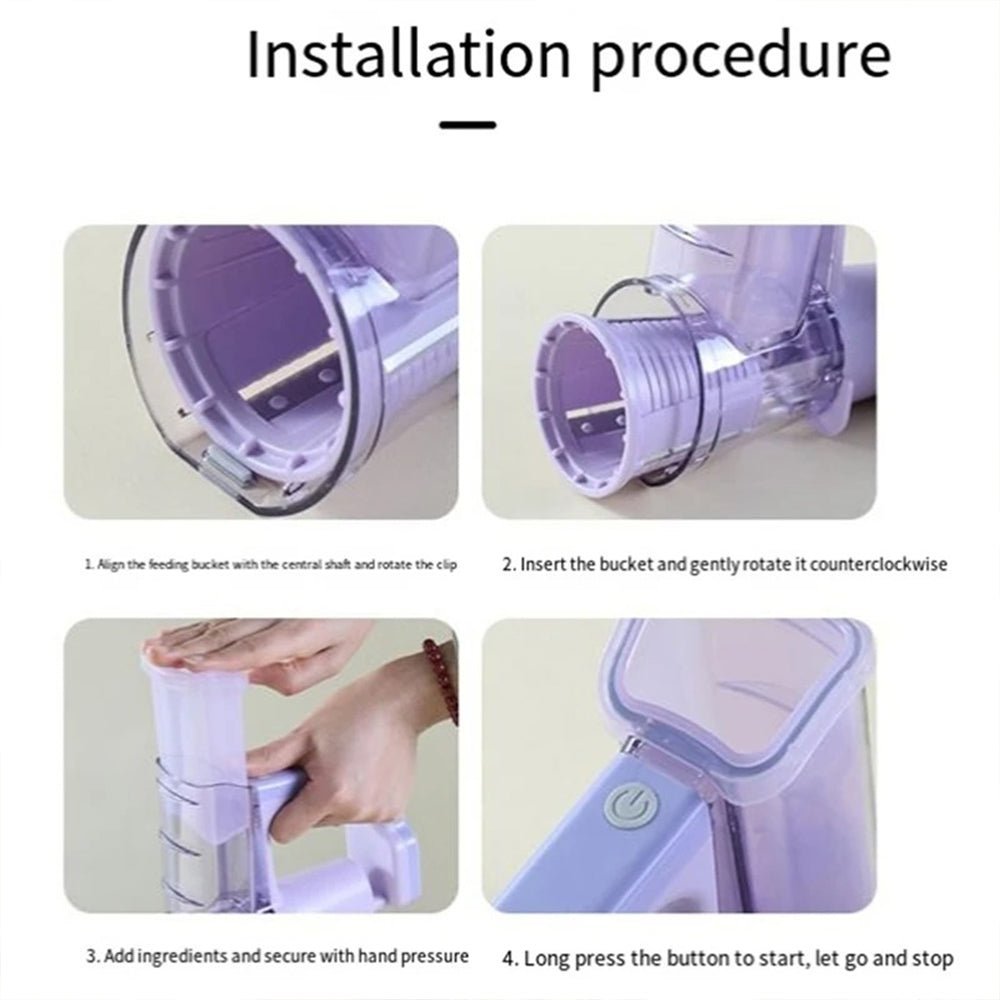 Installation procedure

1. Align the feeding bucket with the central shaft and rotate the clip

2. Insert the bucket and gently rotate it counterclockwise

3. Add ingredients and secure with hand pressure

4. Long press the button to start, let go and stop