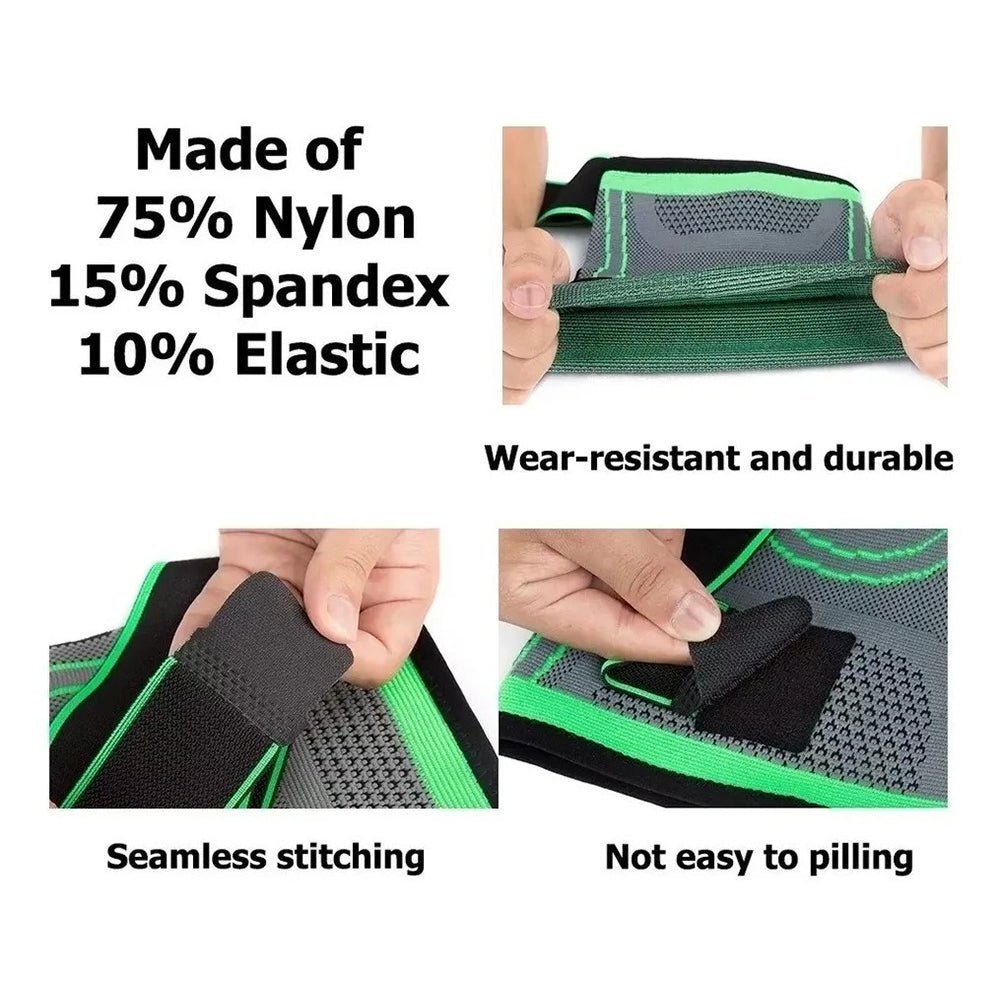 Made of
75% Nylon
15% Spandex
10% Elastic

Wear-resistant and durable

Seamless stitching

Not easy to pilling