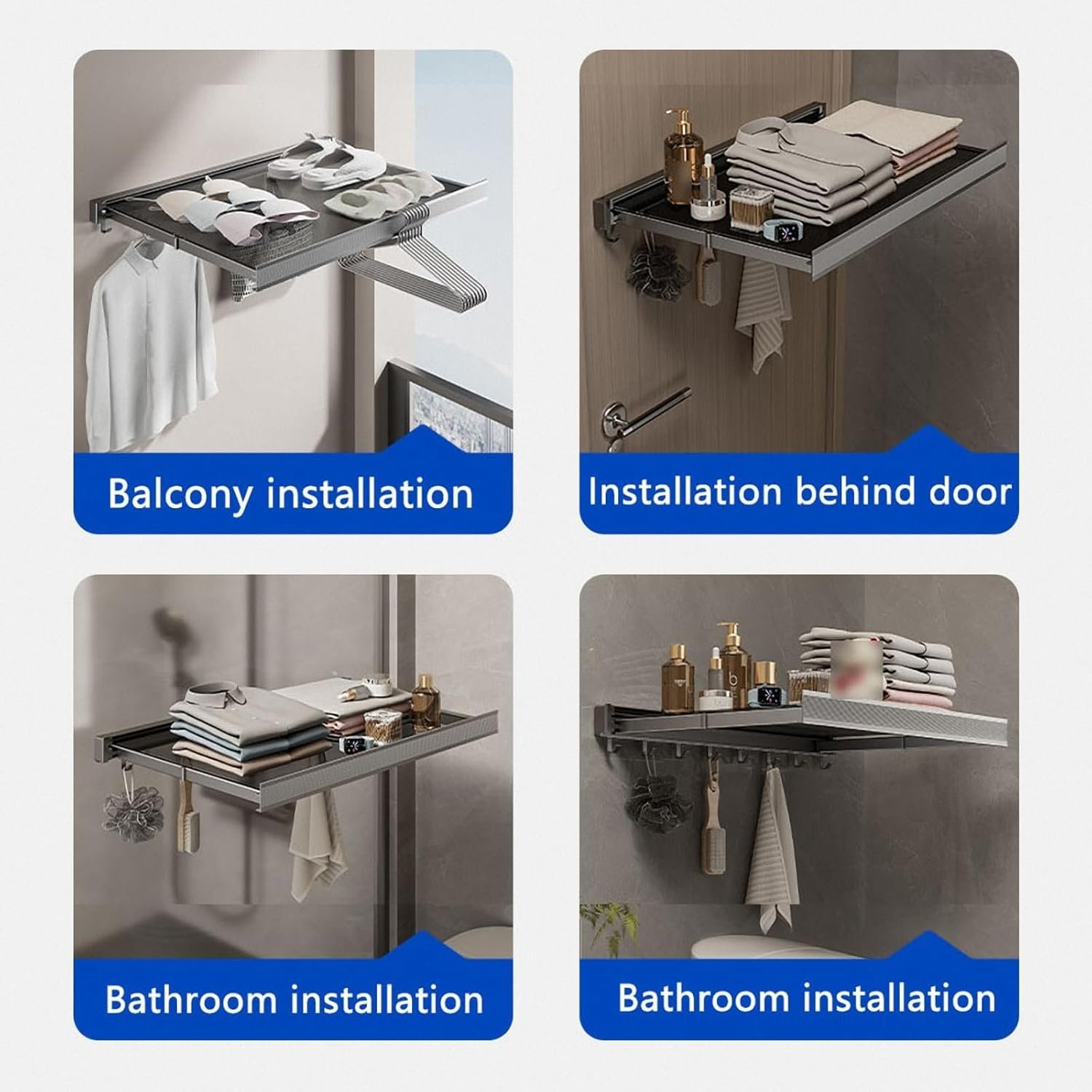 Balcony installation

Installation behind door

Bathroom installation

Bathroom installation