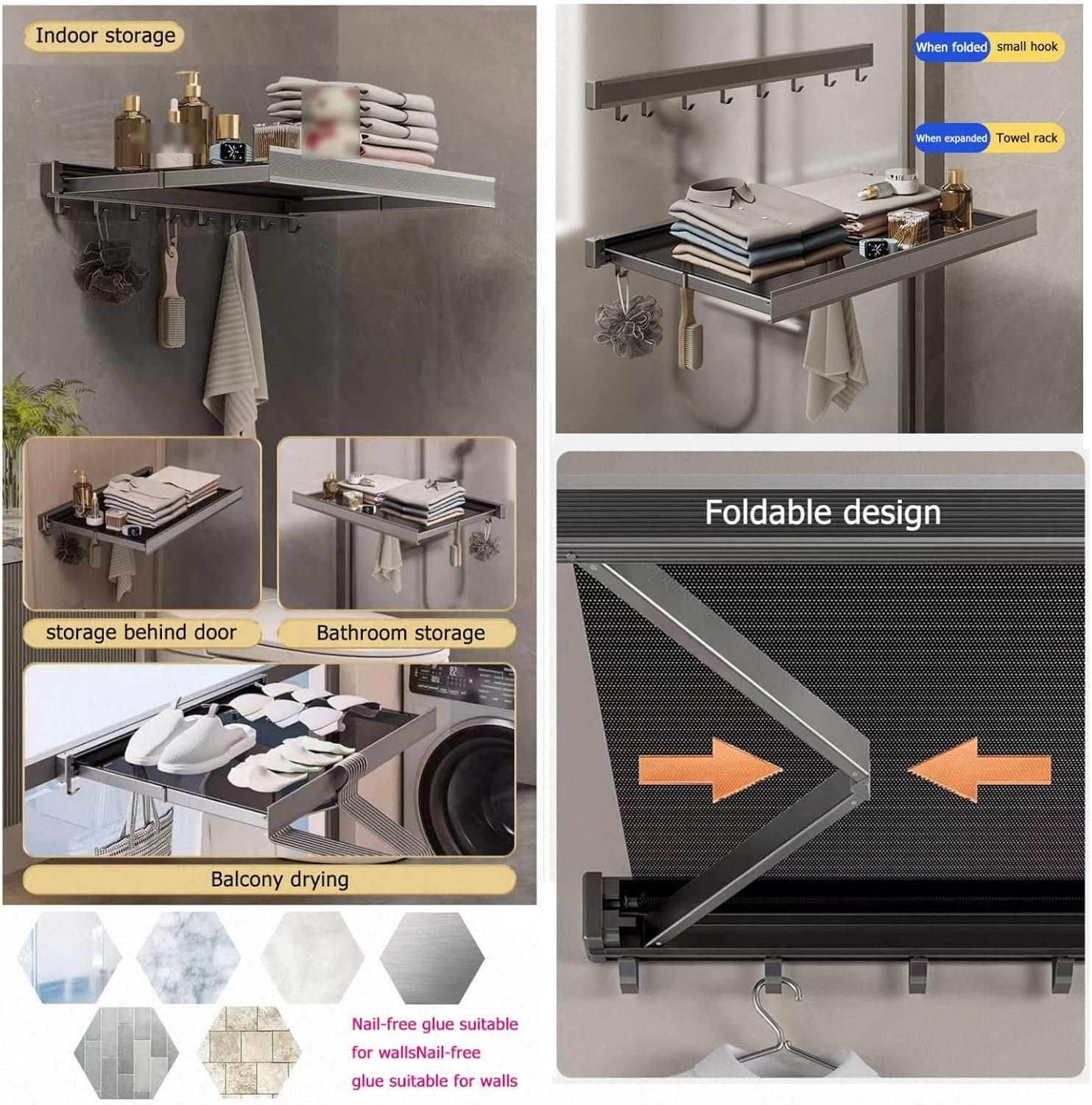 Indoor storage

storage behind door

Bathroom storage

Balcony drying

Nail-free glue suitable for wallsNail-free glue suitable for walls

When folded small hook

When expanded Towel rack

Foldable design