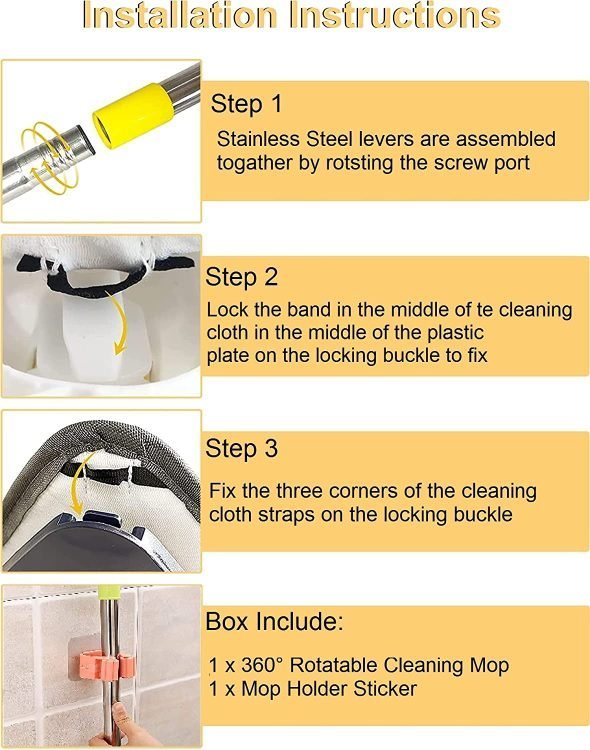 Installation Instructions

Step 1

Stainless Steel levers are assembled togather by rotsting the screw port

Step 2

Lock the band in the middle of te cleaning cloth in the middle of the plastic plate on the locking buckle to fix

Step 3

Fix the three corners of the cleaning cloth straps on the locking buckle

Box Include:

1 x 360° Rotatable Cleaning Mop
1 x Mop Holder Sticker