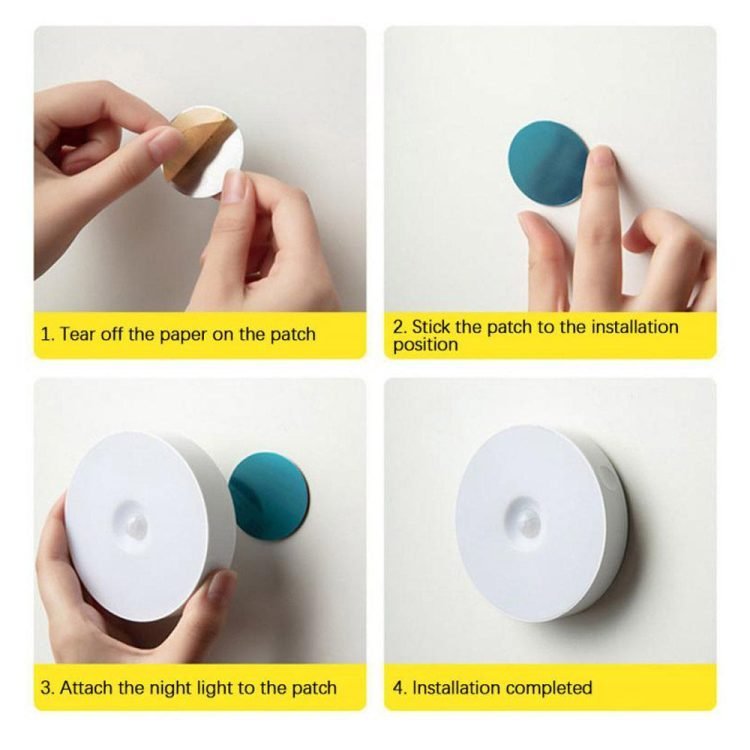 1. Tear off the paper on the patch

2. Stick the patch to the installation position

3. Attach the night light to the patch

4. Installation completed