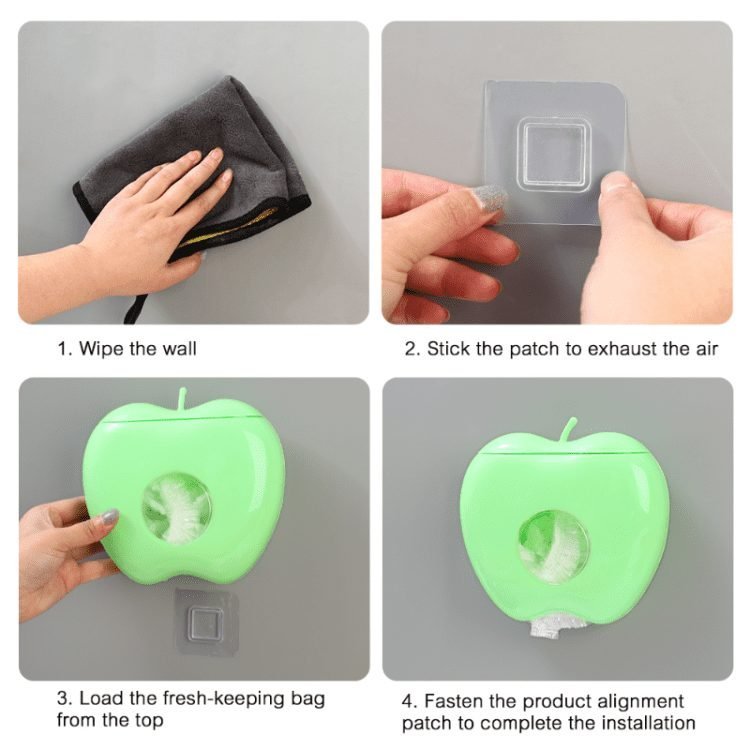 1. Wipe the wall

2. Stick the patch to exhaust the air

3. Load the fresh-keeping bag from the top

4. Fasten the product alignment patch to complete the installation